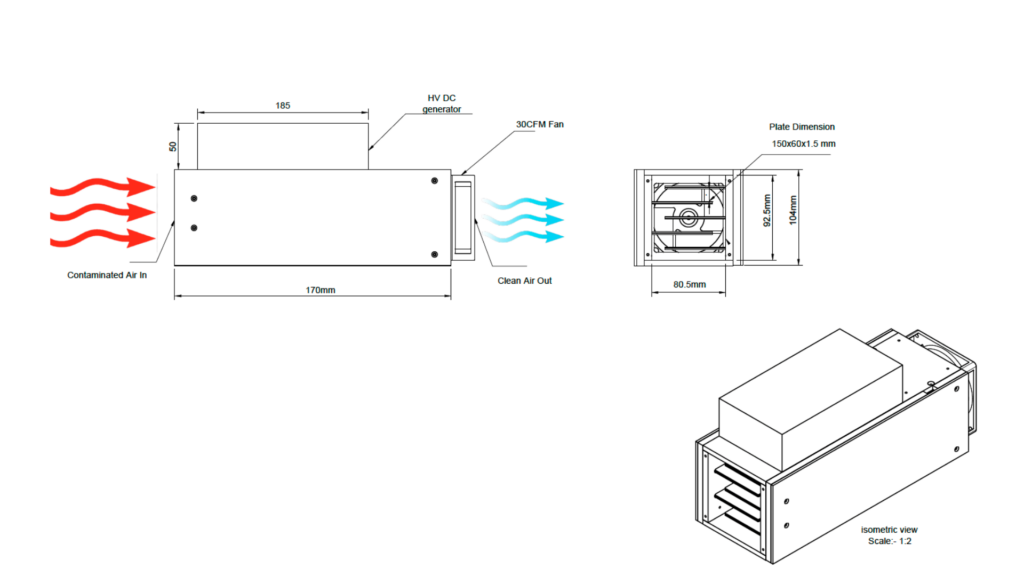 185

HV DC generator

30CFM Fan

50

Contaminated Air In

Clean Air Out

170mm

Plate Dimension
150x60x1.5 mm

92.5mm

104mm

80.5mm

isometric view
Scale:- 1:2